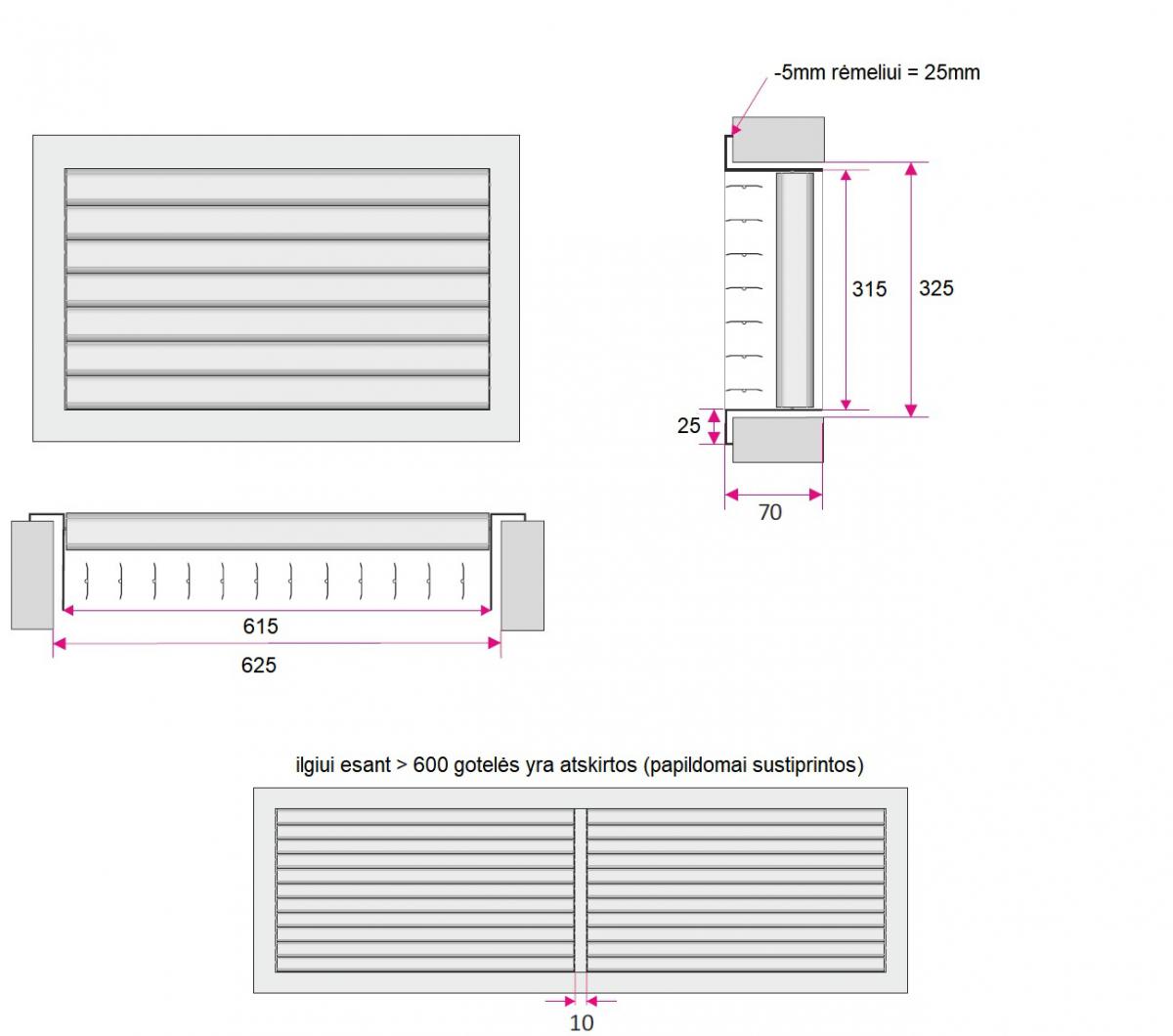 -5mm rėmeliui = 25mm

315

325

25

70

615

625

ilgiui esant > 600 gotelės yra atskirtos (papildomai sustiprintos)

10