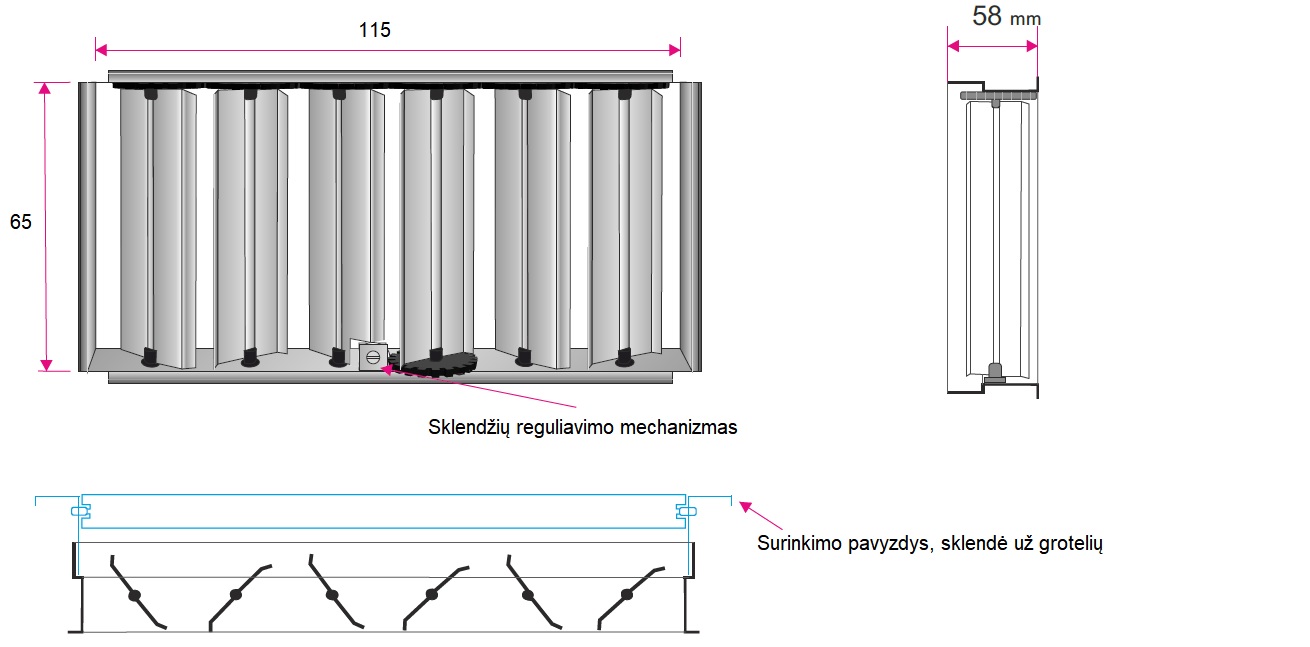 115

58 mm

65

Sklendžių reguliavimo mechanizmas

Surinkimo pavyzdys, sklendė už grotelių