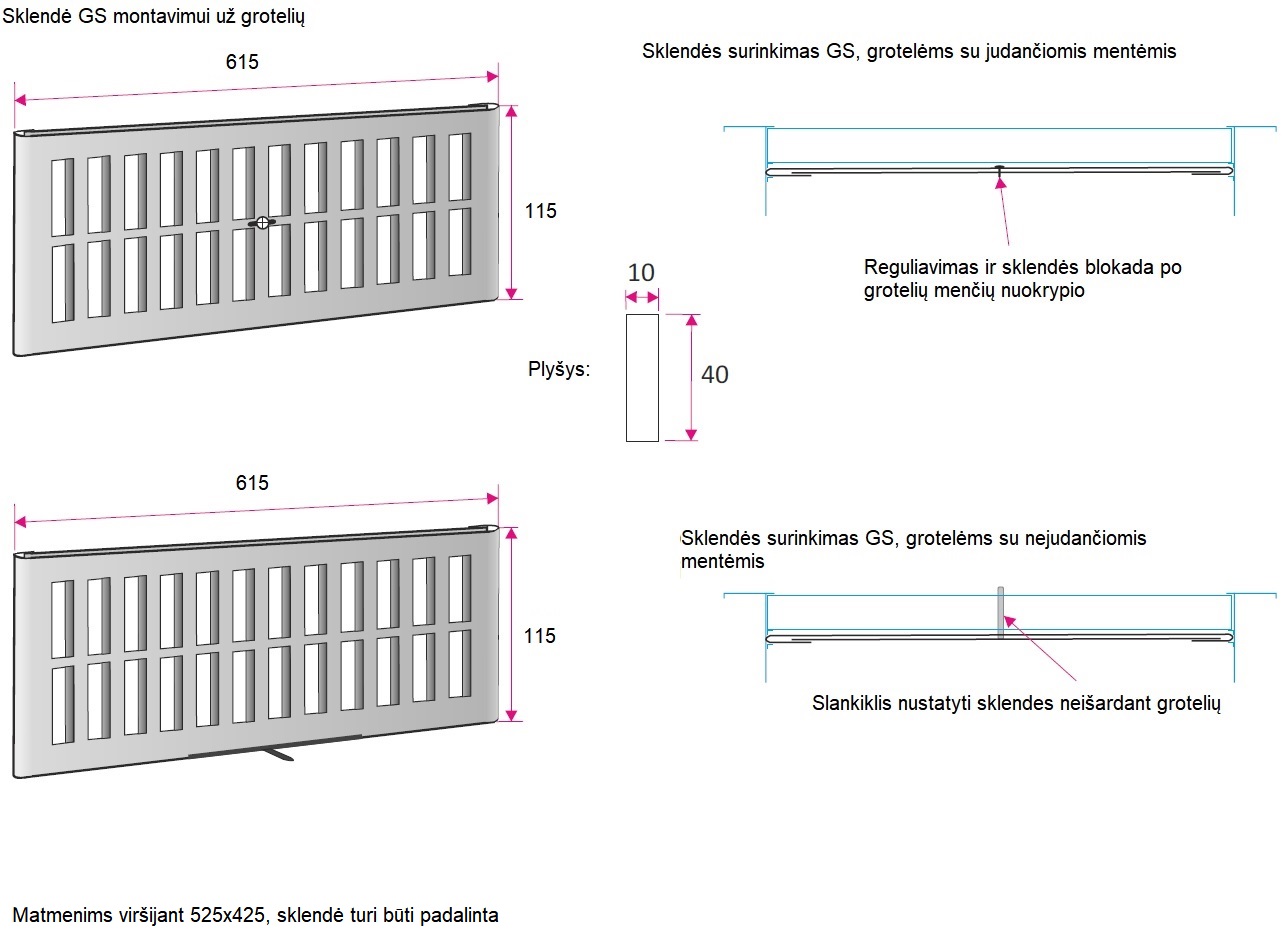 Sklendė GS montavimui už grotelių

615

115

Sklendės surinkimas GS, grotelėms su judančiomis mentėmis

Reguliavimas ir sklendės blokada po grotelių menčių nuokrypio

10

Plyšys:

40

615

115

Sklendės surinkimas GS, grotelėms su nejudančiomis mentėmis

Slankiklis nustatyti sklendes neišardant grotelių

Matmenims viršijant 525x425, sklendė turi būti padalinta