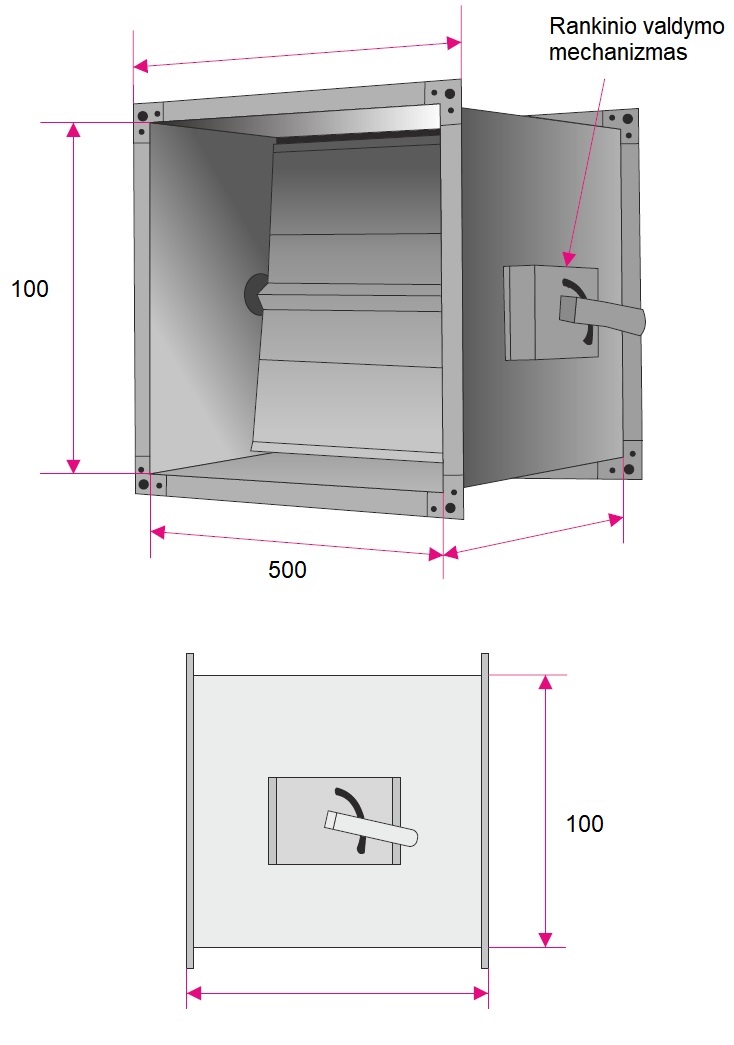 Rankinio valdymo mechanizmas

100

500

100