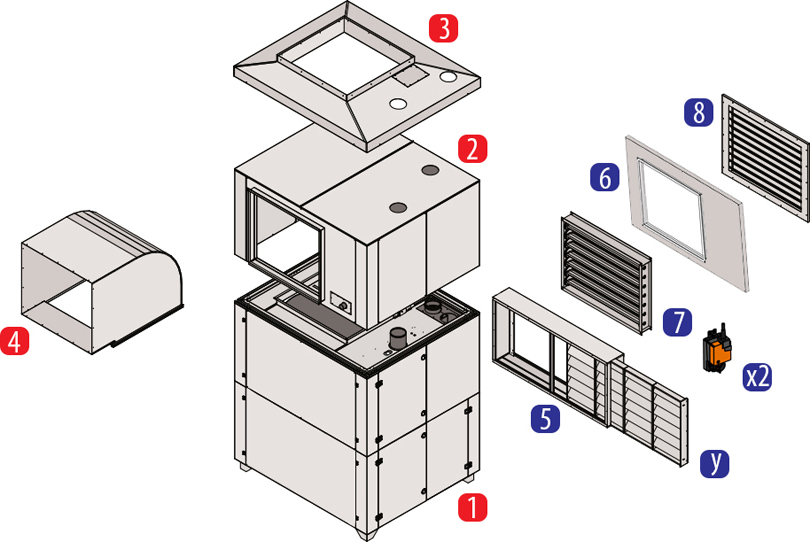 3
2
8
6
4
7
x2
5
y
1